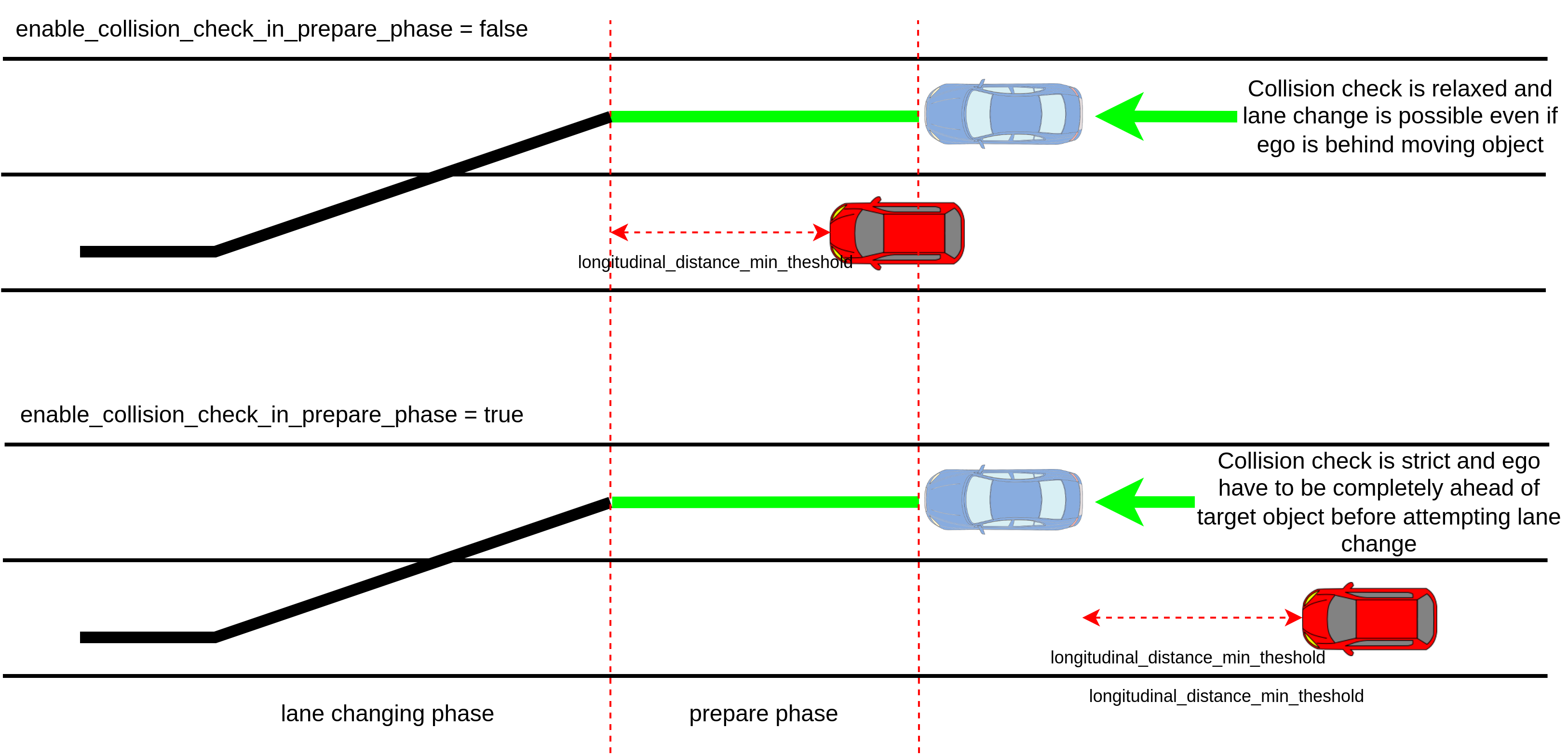 enable_collision_check_in_prepare_phase = false

Collision check is relaxed and lane change is possible even if ego is behind moving object

longitudinal_distance_min_theshold

enable_collision_check_in_prepare_phase = true

Collision check is strict and ego have to be completely ahead of target object before attempting lane change

longitudinal_distance_min_theshold

longitudinal_distance_min_theshold

lane changing phase

prepare phase